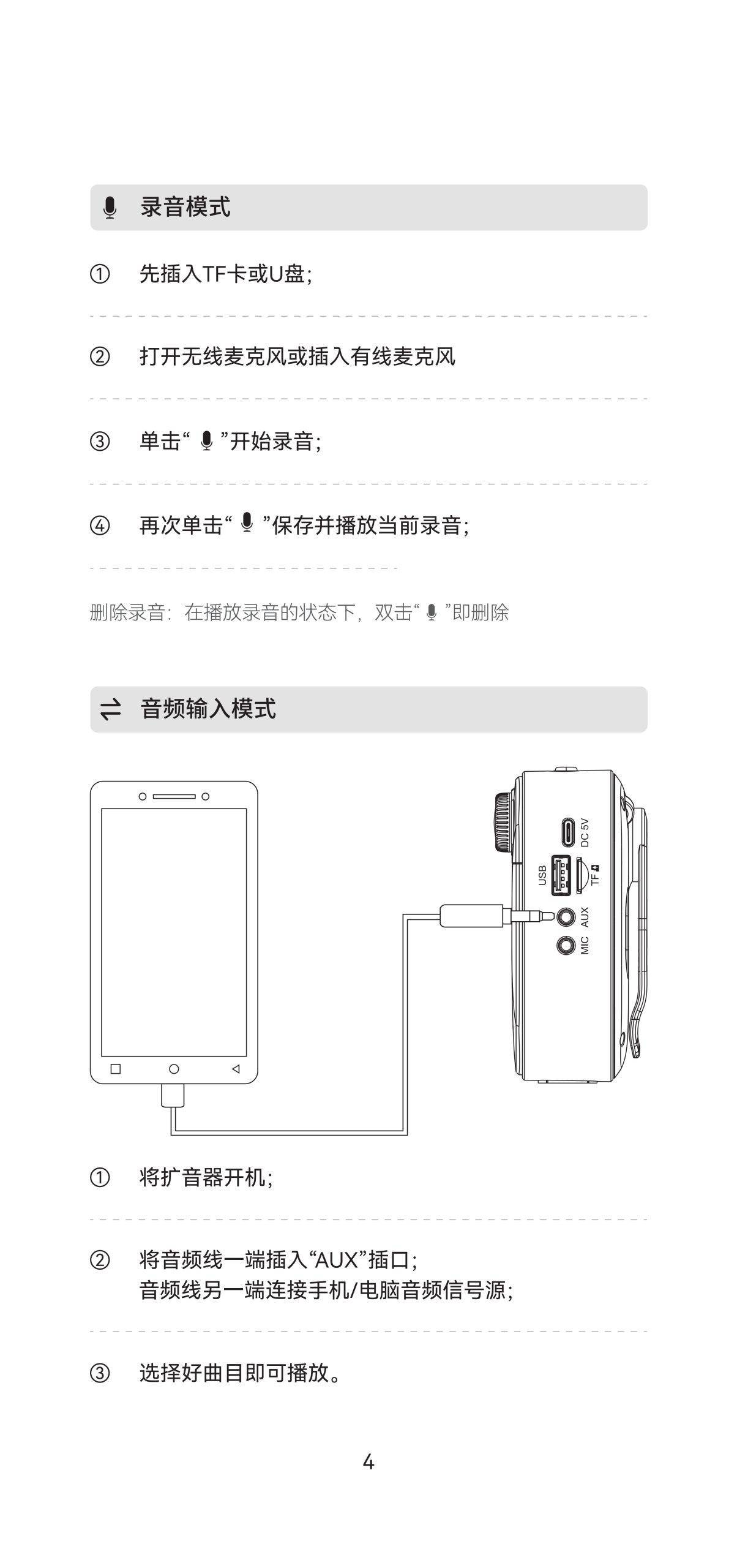 录音模式

① 先插入TF卡或U盘;

② 打开无线麦克风或插入有线麦克风

③ 单击“ ”开始录音;

④ 再次单击“ ”保存并播放当前录音;

删除录音:在播放录音的状态下,双击“ ”即删除

音频输入模式

DC 5V

USB

TF

AUX

MIC

① 将扩音器开机;

② 将音频线一端插入“AUX”插口;
音频线另一端连接手机/电脑音频信号源;

③ 选择好曲目即可播放。

4