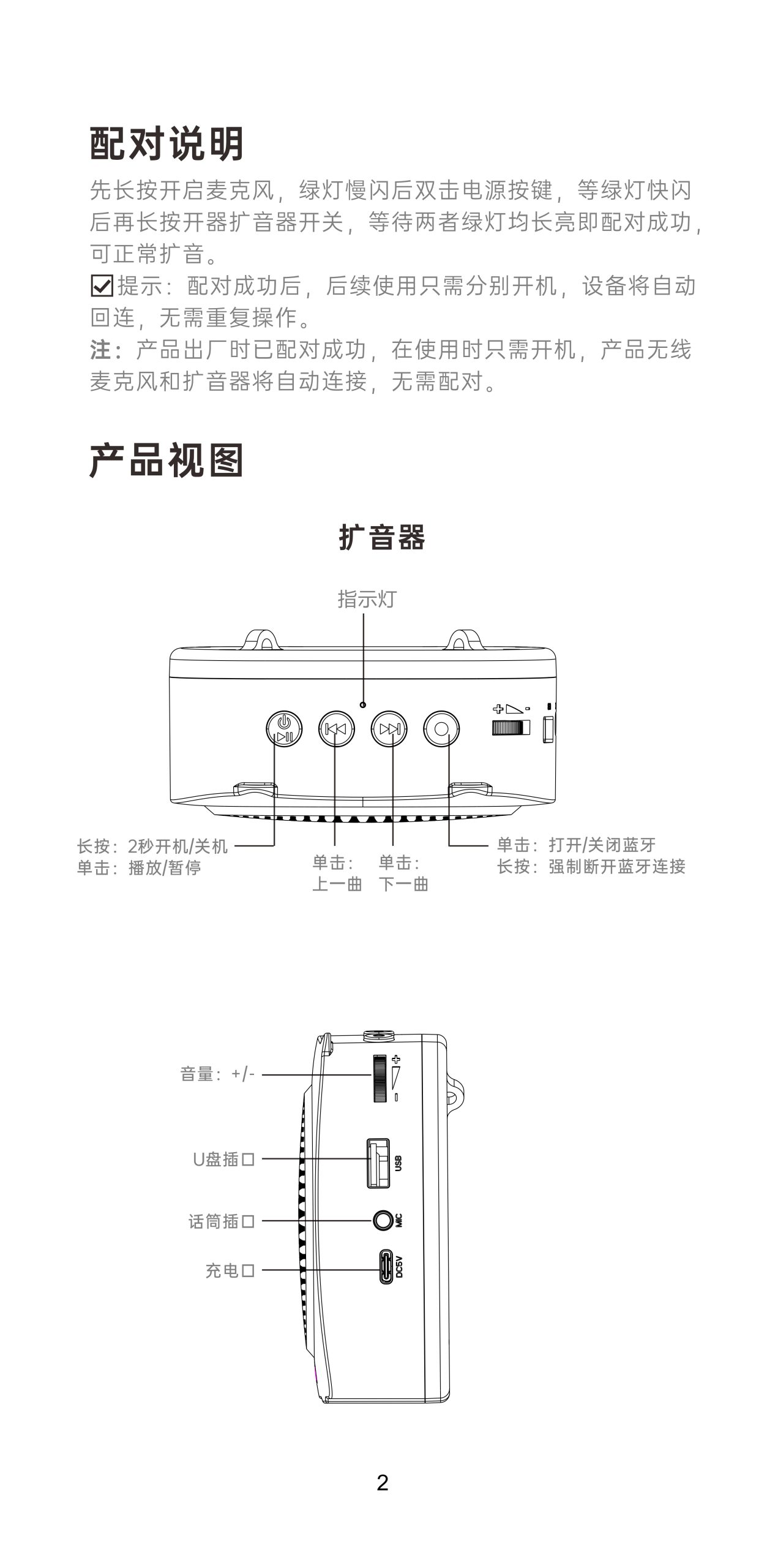 配对说明

先长按开启麦克风，绿灯慢闪后双击电源按键，等绿灯快闪后再长按开器扩音器开关，等待两者绿灯均长亮即配对成功，可正常扩音。

☑提示：配对成功后，后续使用只需分别开机，设备将自动回连，无需重复操作。

注：产品出厂时已配对成功，在使用时只需开机，产品无线麦克风和扩音器将自动连接，无需配对。

产品视图

扩音器

指示灯

长按：2秒开机/关机
单击：播放/暂停

单击：
上一曲

单击：
下一曲

单击：打开/关闭蓝牙
长按：强制断开蓝牙连接

音量：+/-

U盘插口

话筒插口

充电口

USB

MIC

DC5V

2